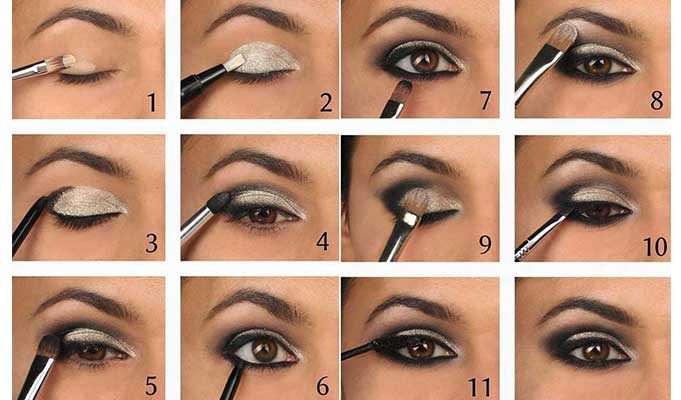 1
2
7
8
3
4
9
10
5
6
11